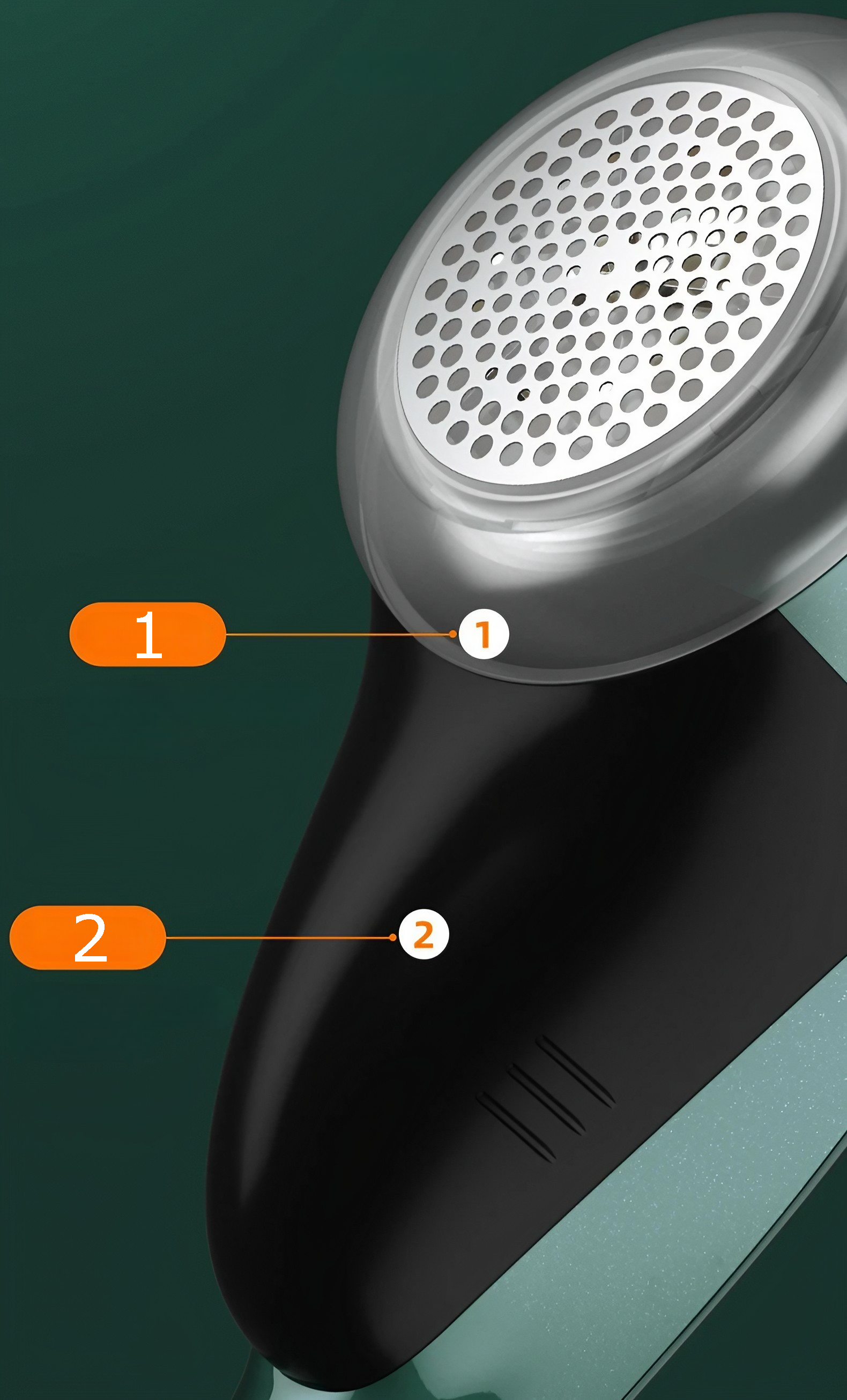 1
1
2
2