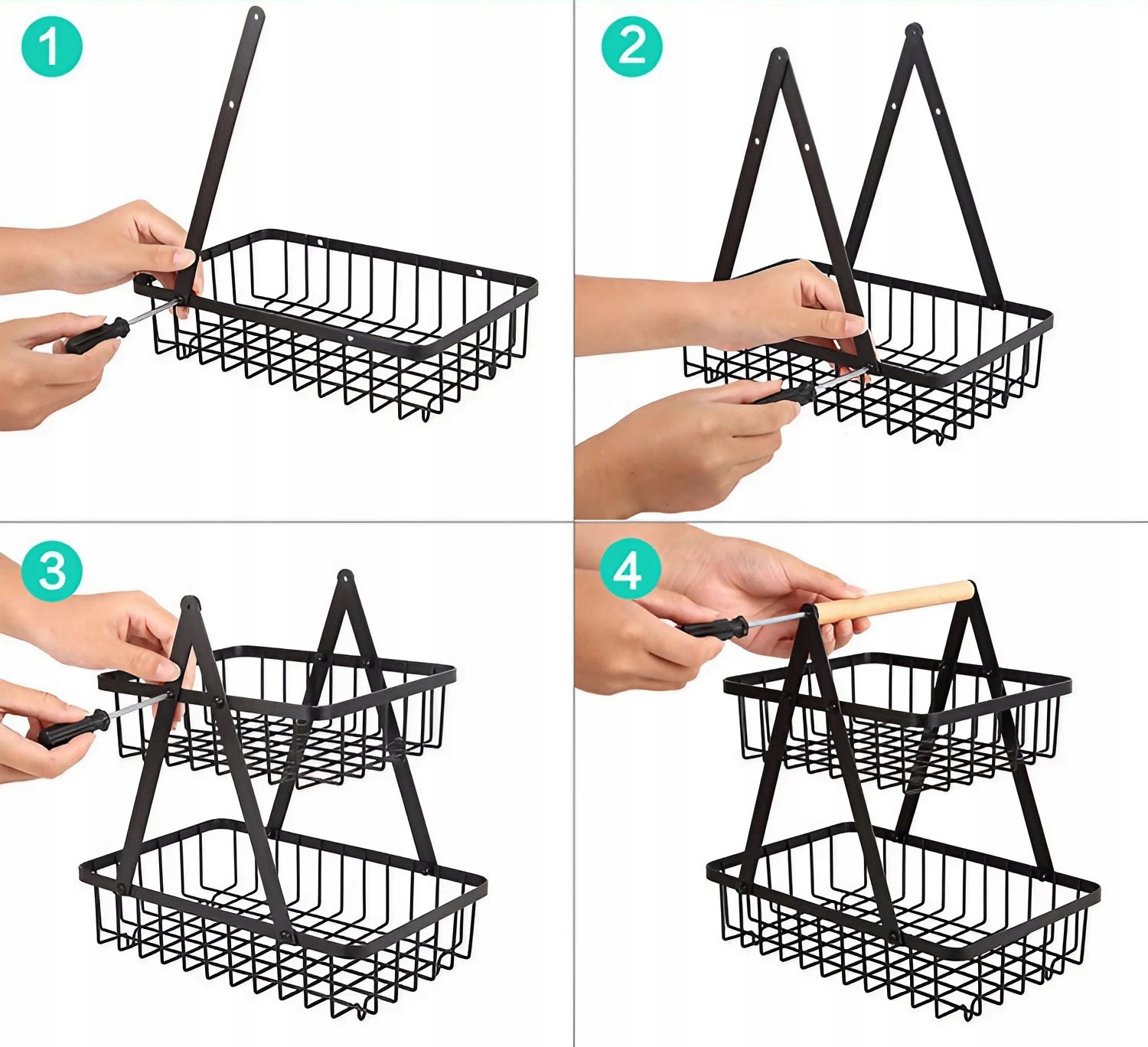 1

2

3

4