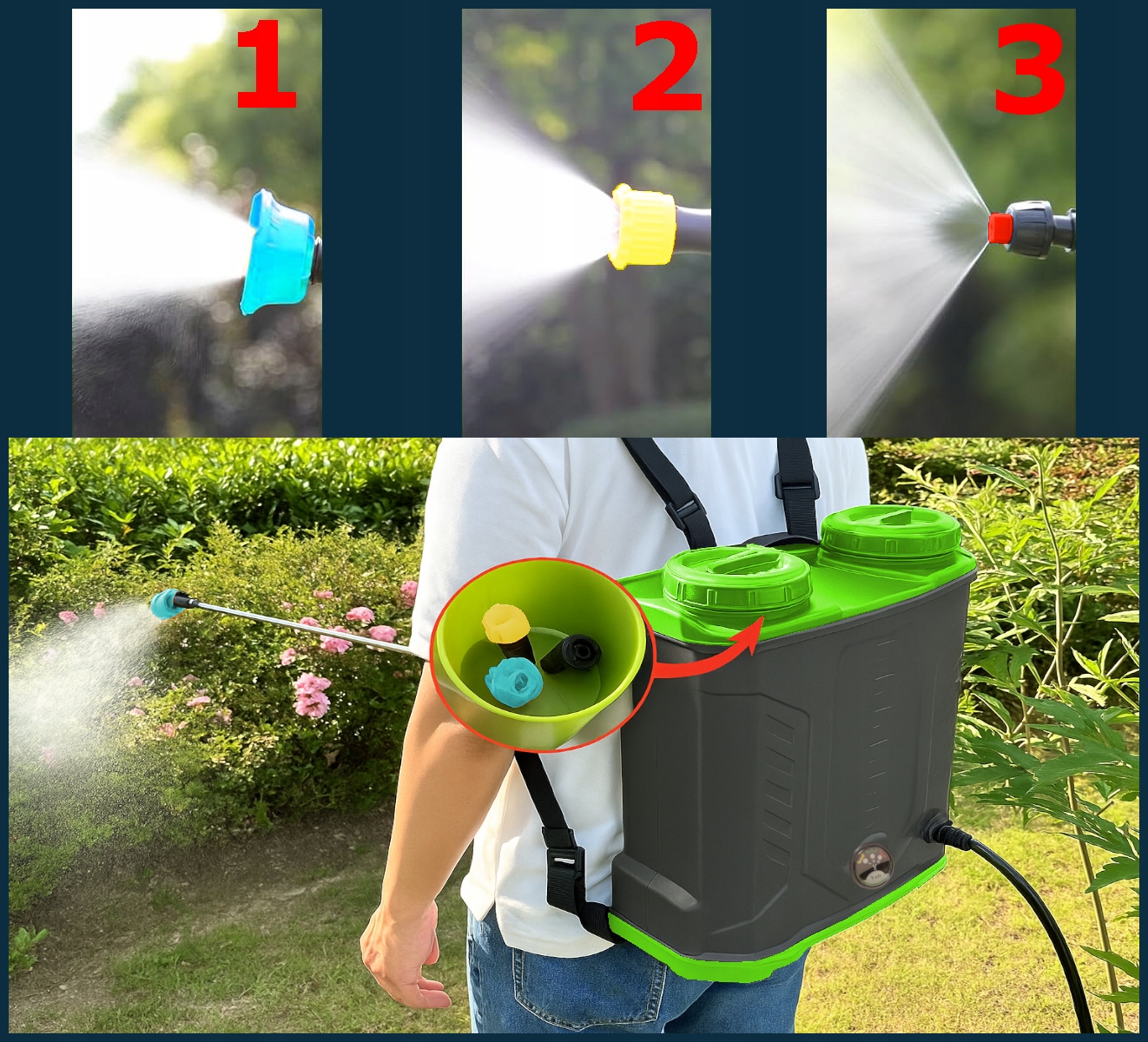 1

2

3